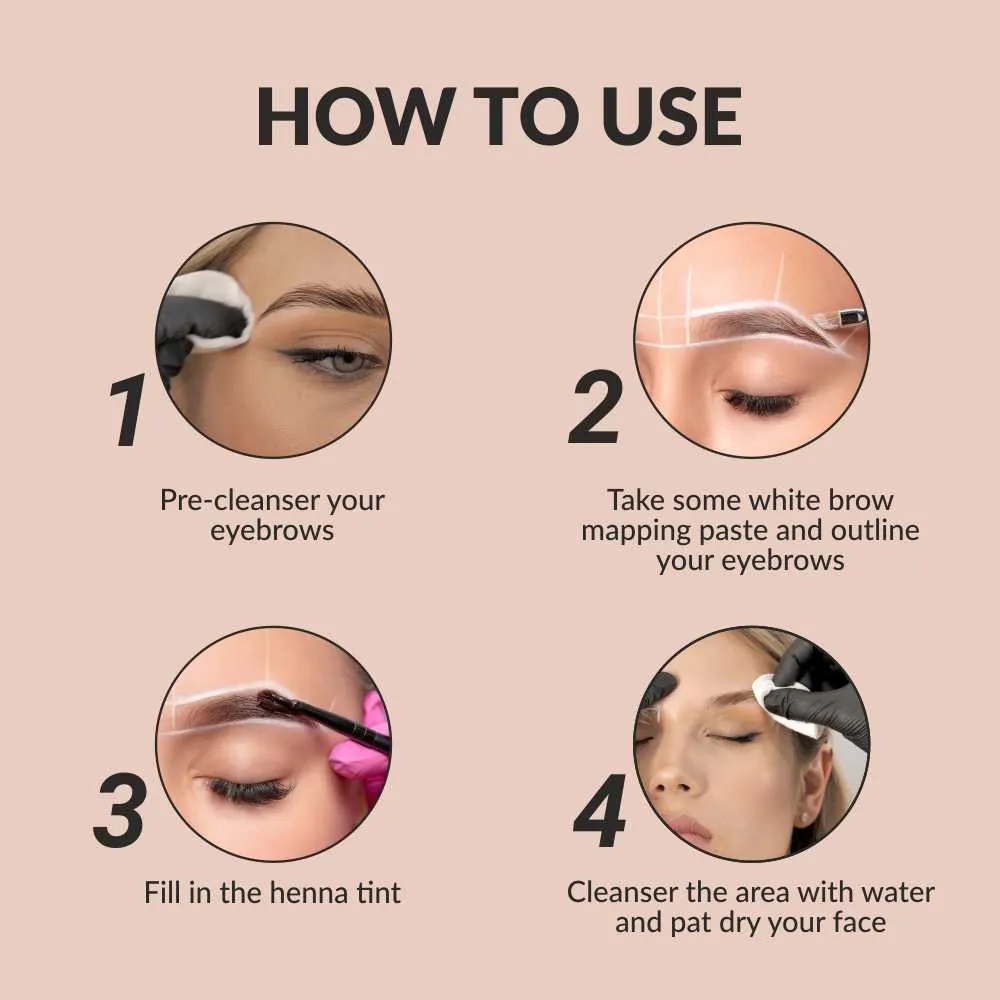 HOW TO USE

1

Pre-cleanser your eyebrows

2

Take some white brow mapping paste and outline your eyebrows

3

Fill in the henna tint

4

Cleanser the area with water and pat dry your face